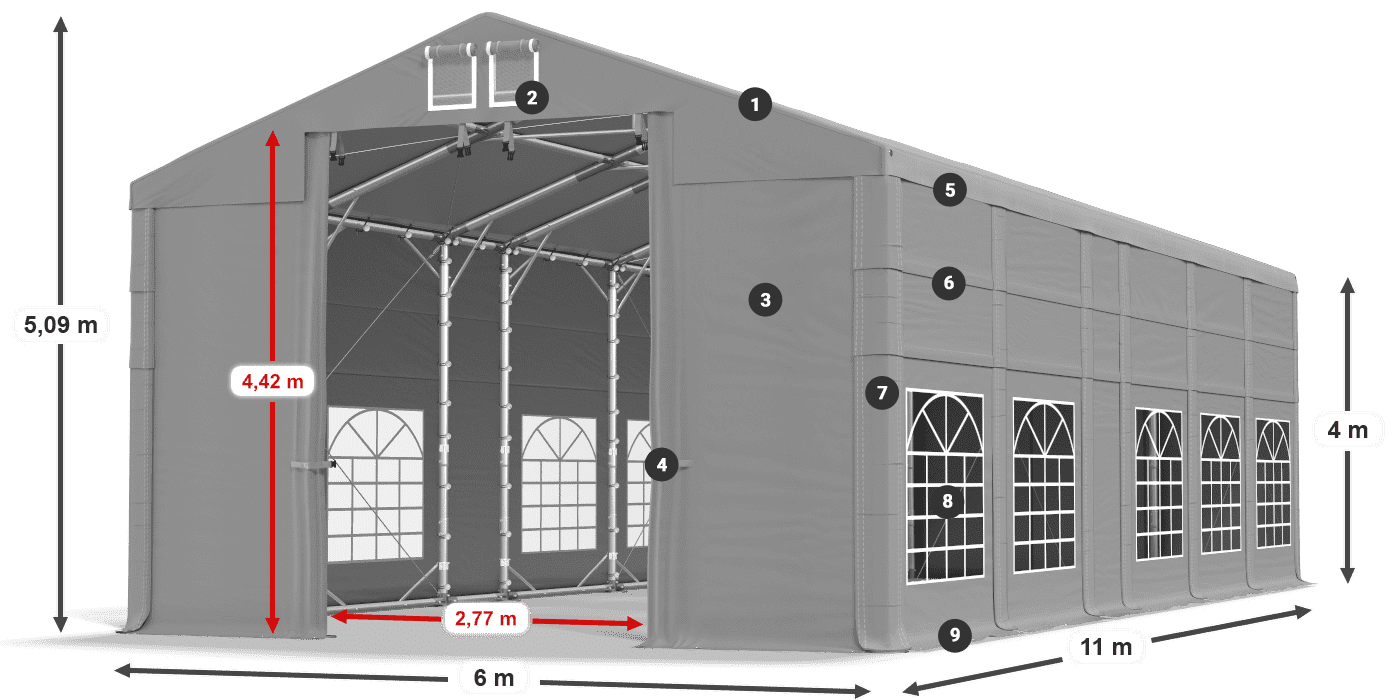 5,09 m
4,42 m
2,77 m
6 m
11 m
4 m
1
2
3
4
5
6
7
8
9