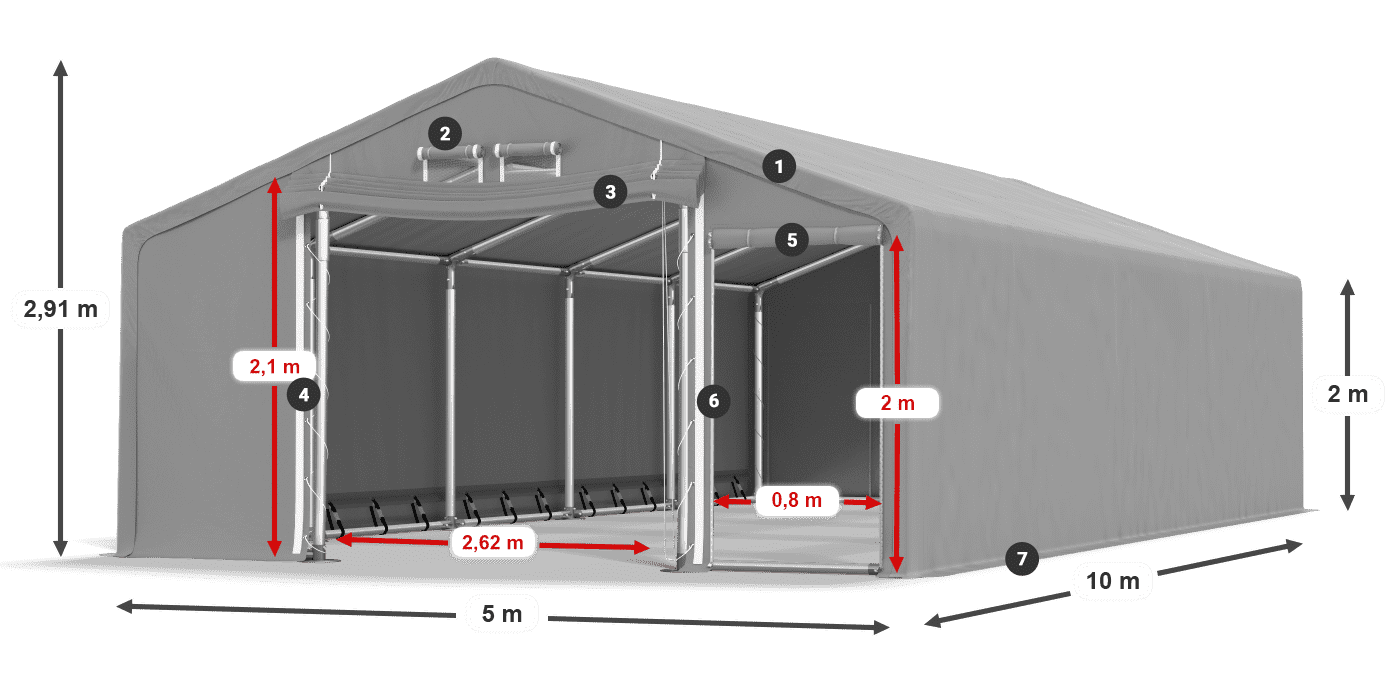 2,91 m

2

1

3

5

2,1 m

4

6

2 m

2 m

0,8 m

2,62 m

7

10 m

5 m